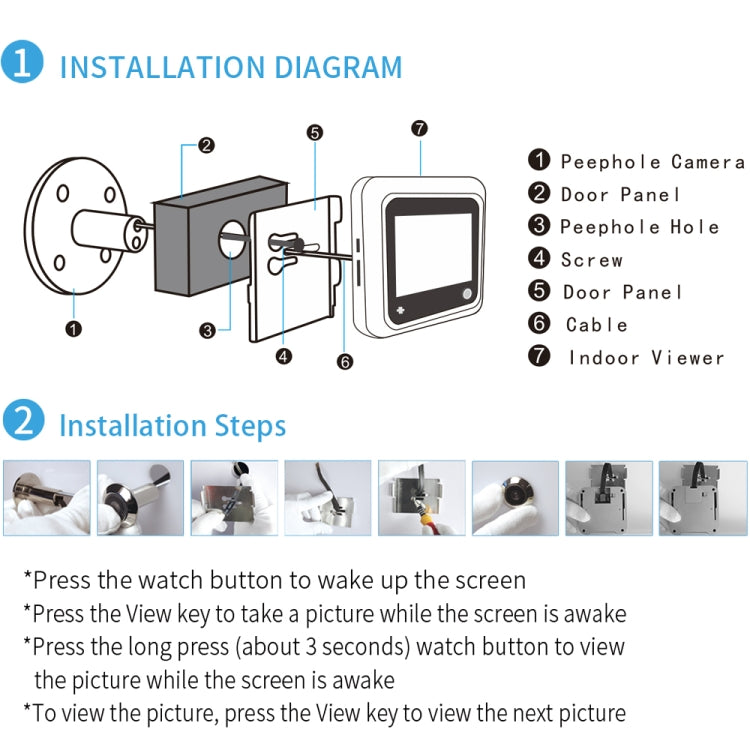 1 INSTALLATION DIAGRAM

2
5
7
1
3
4
6

1 Peephole Camera
2 Door Panel
3 Peephole Hole
4 Screw
5 Door Panel
6 Cable
7 Indoor Viewer

2 Installation Steps

*Press the watch button to wake up the screen
*Press the View key to take a picture while the screen is awake
*Press the long press (about 3 seconds) watch button to view the picture while the screen is awake
*To view the picture, press the View key to view the next picture