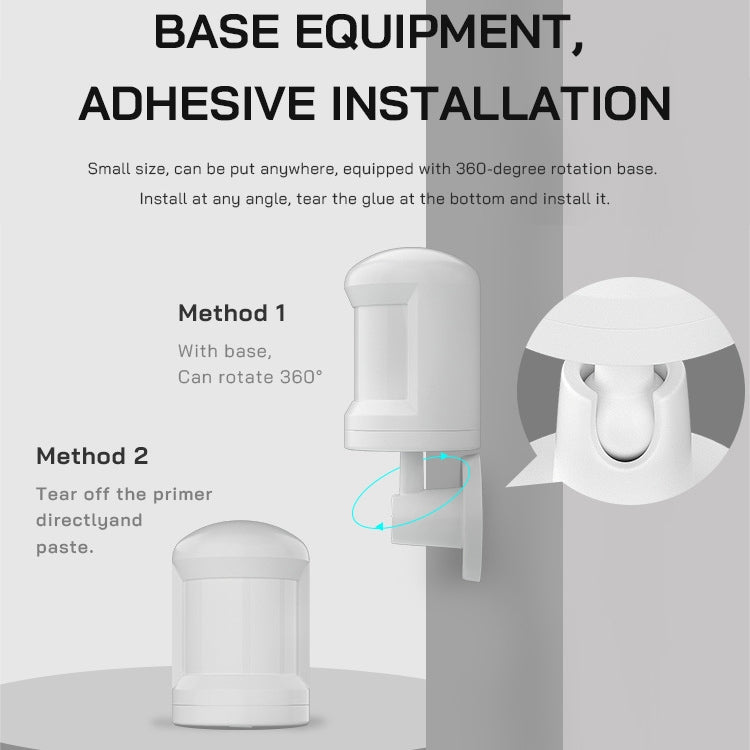 BASE EQUIPMENT,
ADHESIVE INSTALLATION

Small size, can be put anywhere, equipped with 360-degree rotation base.
Install at any angle, tear the glue at the bottom and install it.

Method 1

With base,
Can rotate 360°

Method 2

Tear off the primer directlyand paste.