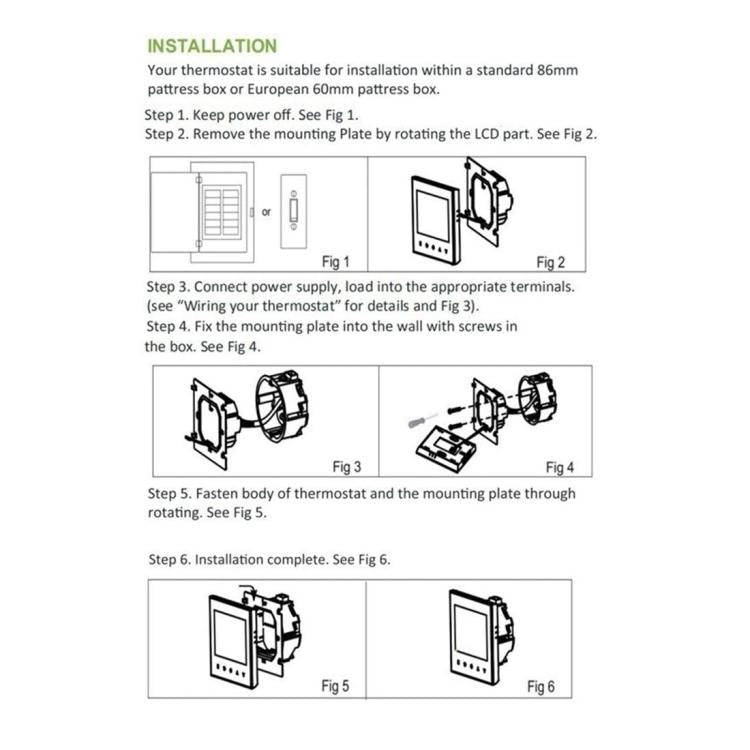 INSTALLATION

Your thermostat is suitable for installation within a standard 86mm pattress box or European 60mm pattress box.

Step 1. Keep power off. See Fig 1.
Step 2. Remove the mounting Plate by rotating the LCD part. See Fig 2.

or

Fig 1

Fig 2

Step 3. Connect power supply, load into the appropriate terminals. (see "Wiring your thermostat" for details and Fig 3).
Step 4. Fix the mounting plate into the wall with screws in the box. See Fig 4.

Fig 3

Fig 4

Step 5. Fasten body of thermostat and the mounting plate through rotating. See Fig 5.

Step 6. Installation complete. See Fig 6.

Fig 5

Fig 6