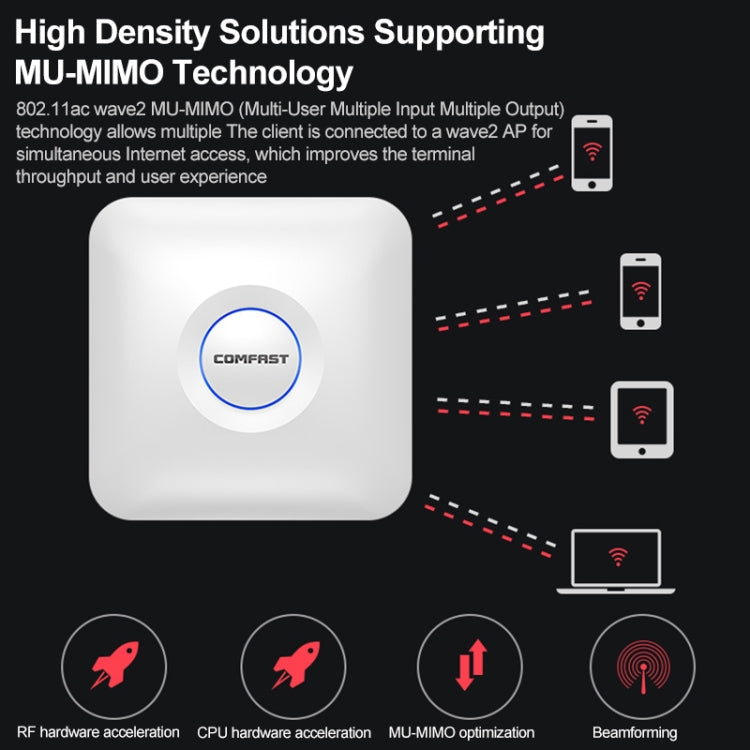 High Density Solutions Supporting MU-MIMO Technology

802.11ac wave2 MU-MIMO (Multi-User Multiple Input Multiple Output) technology allows multiple The client is connected to a wave2 AP for simultaneous Internet access, which improves the terminal throughput and user experience

COMFAST

RF hardware acceleration

CPU hardware acceleration

MU-MIMO optimization

Beamforming