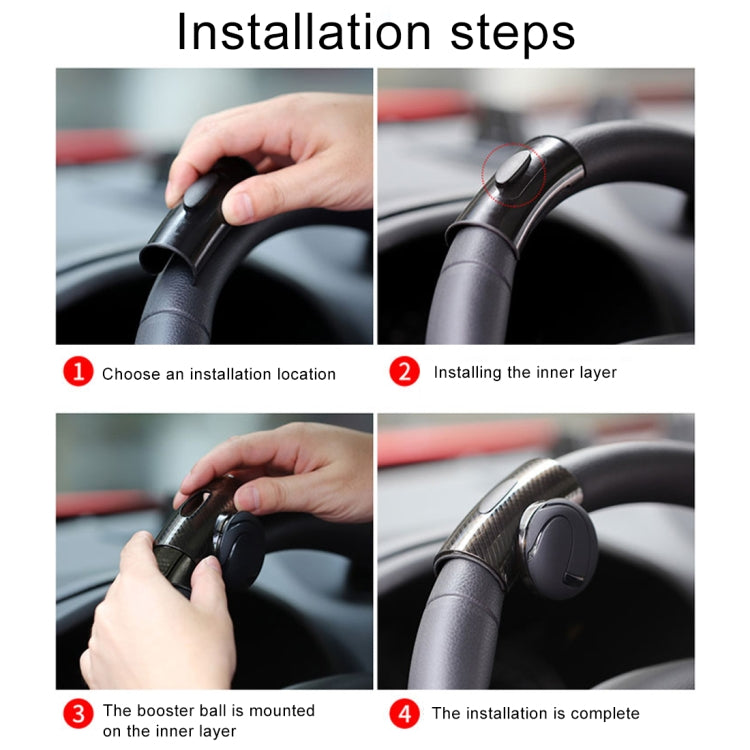 Installation steps

1 Choose an installation location

2 Installing the inner layer

3 The booster ball is mounted on the inner layer

4 The installation is complete