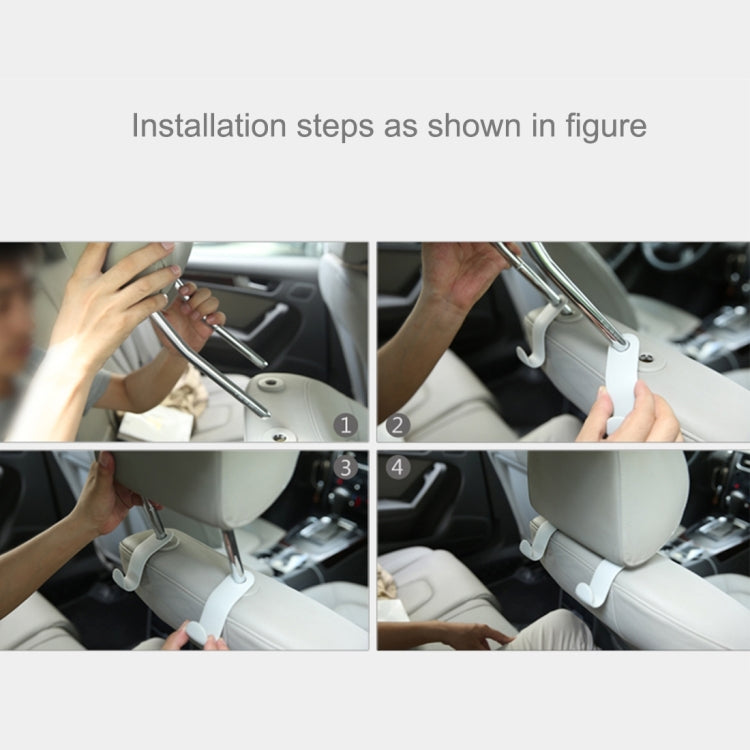 Installation steps as shown in figure

1

2

3

4