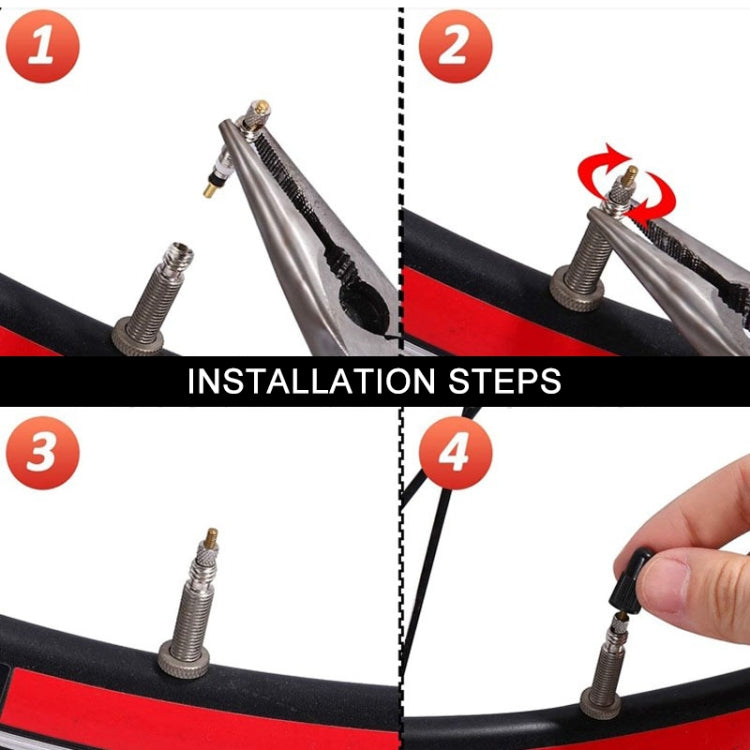 1

2

INSTALLATION STEPS

3

4