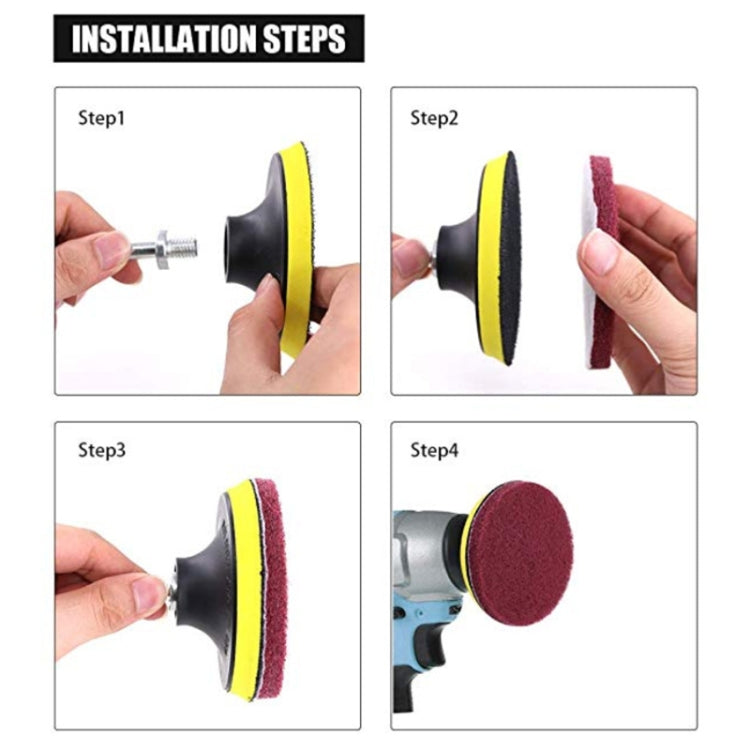 INSTALLATION STEPS

Step1

Step2

Step3

Step4