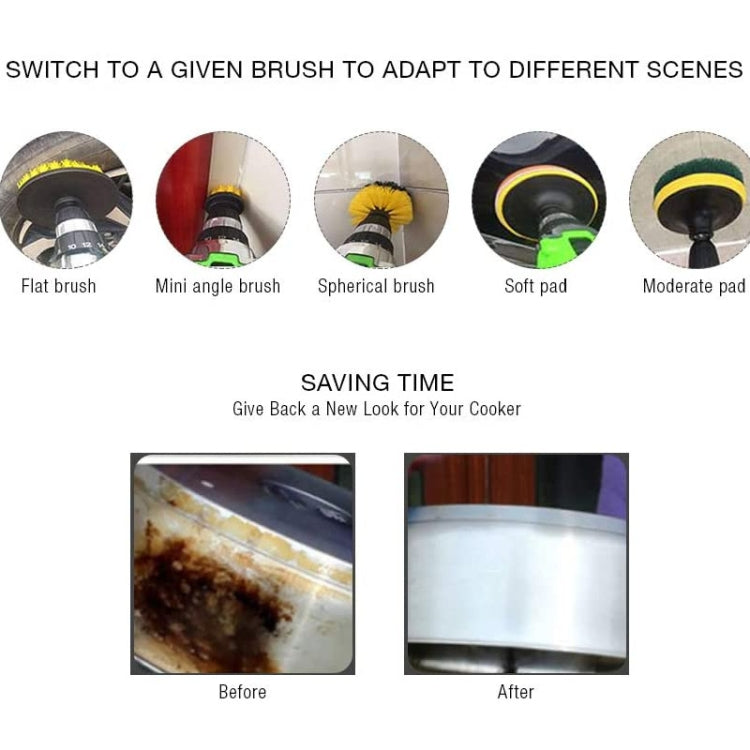 SWITCH TO A GIVEN BRUSH TO ADAPT TO DIFFERENT SCENES

Flat brush

Mini angle brush

Spherical brush

Soft pad

Moderate pad

SAVING TIME
Give Back a New Look for Your Cooker

Before

After