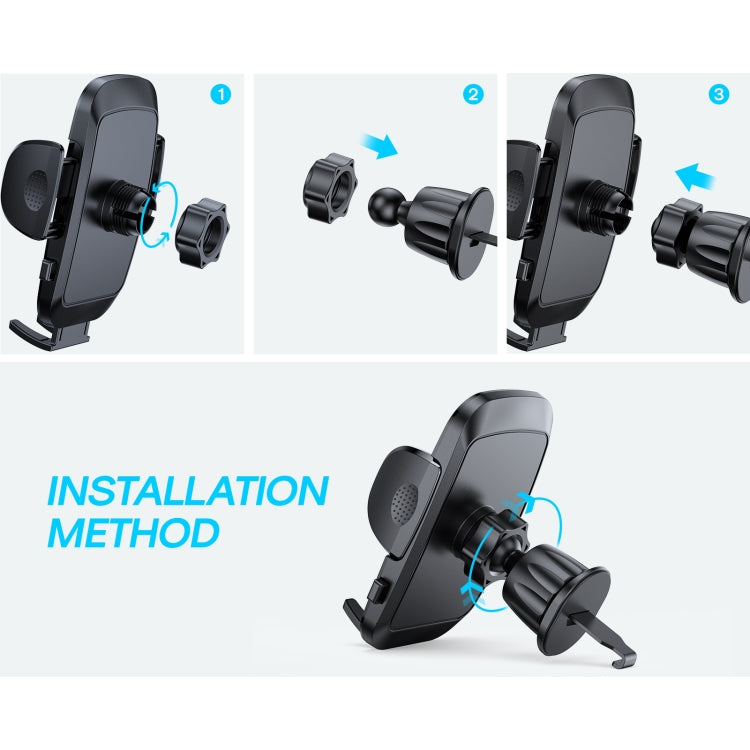 1

2

3

INSTALLATION METHOD