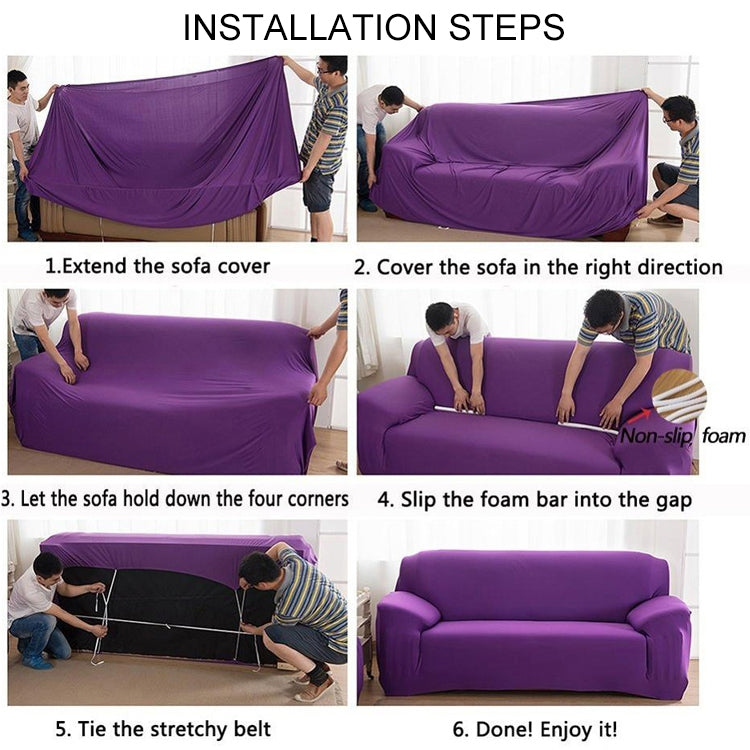 INSTALLATION STEPS

1.Extend the sofa cover

2. Cover the sofa in the right direction

3. Let the sofa hold down the four corners

Non-slip foam

4. Slip the foam bar into the gap

5. Tie the stretchy belt

6. Done! Enjoy it!