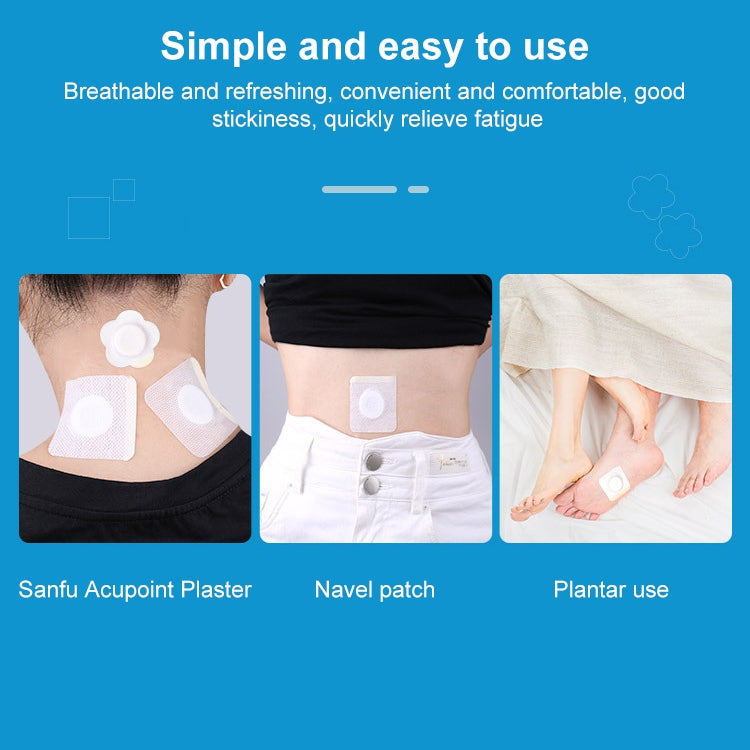 Simple and easy to use

Breathable and refreshing, convenient and comfortable, good stickiness, quickly relieve fatigue

Sanfu Acupoint Plaster

Navel patch

Plantar use