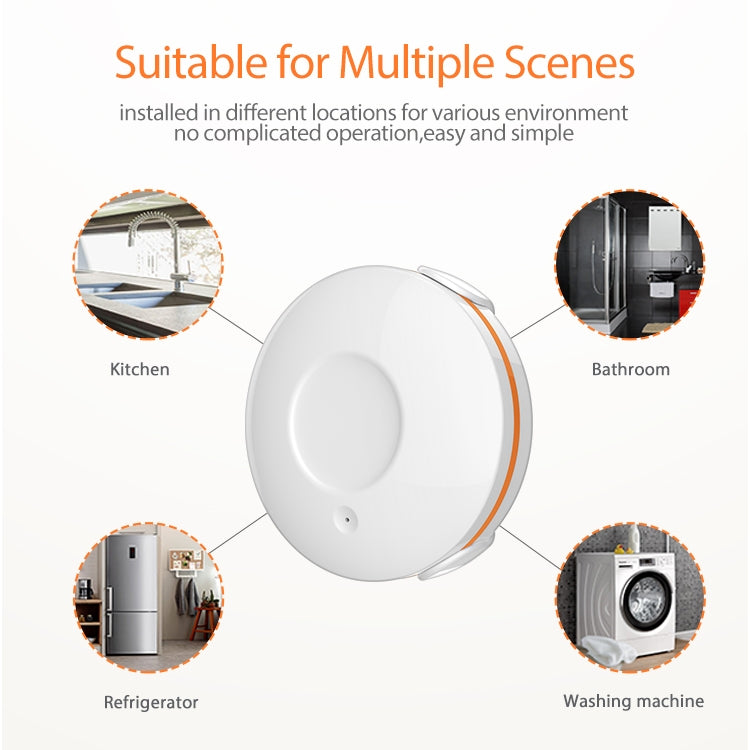 Suitable for Multiple Scenes

installed in different locations for various environment
no complicated operation,easy and simple

Kitchen

Bathroom

Refrigerator

Washing machine