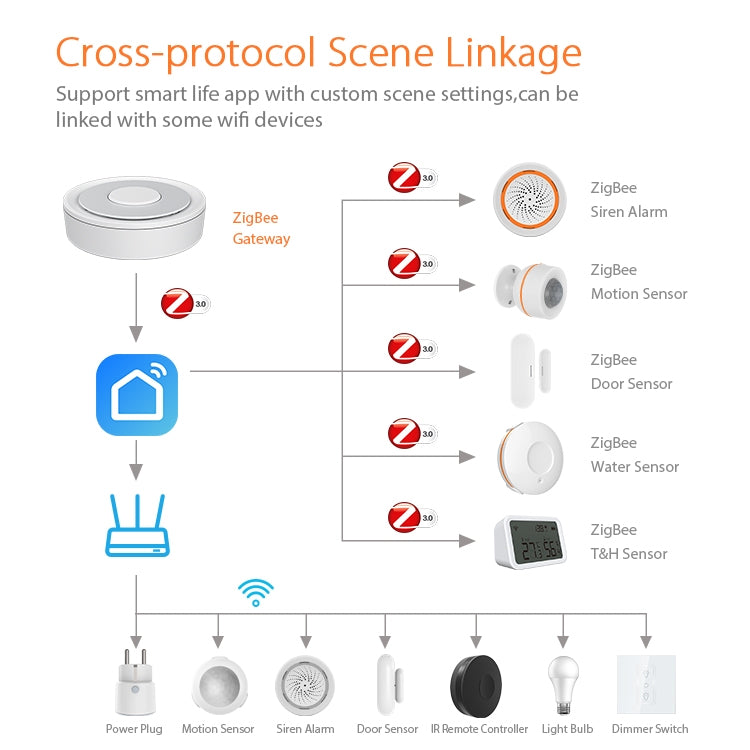 Cross-protocol Scene Linkage

Support smart life app with custom scene settings,can be linked with some wifi devices

ZigBee Gateway

3.0

3.0

ZigBee Siren Alarm

3.0

ZigBee Motion Sensor

3.0

ZigBee Door Sensor

3.0

ZigBee Water Sensor

3.0

ZigBee T&H Sensor

Power Plug

Motion Sensor

Siren Alarm

Door Sensor

IR Remote Controller

Light Bulb

Dimmer Switch