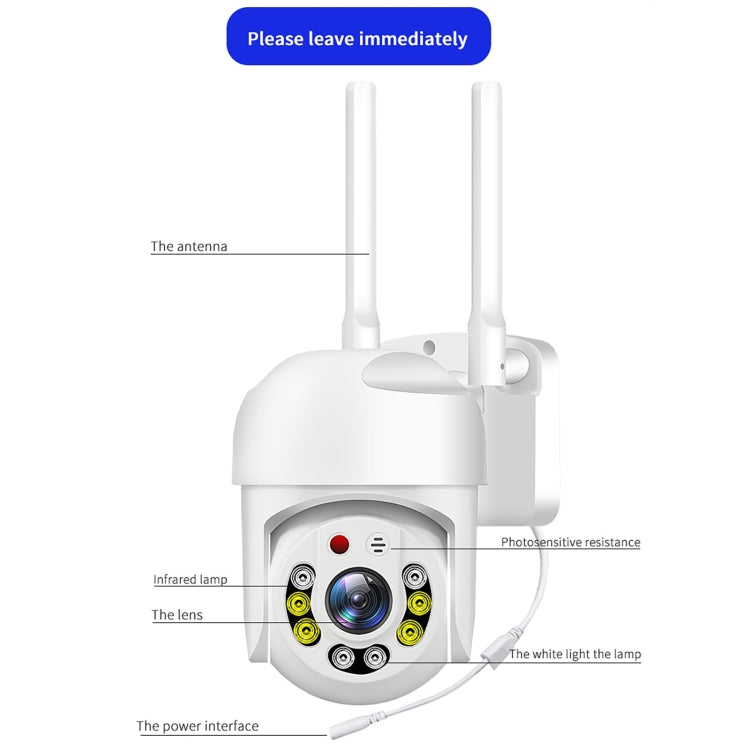 Please leave immediately

The antenna

Photosensitive resistance

Infrared lamp

The lens

The white light the lamp

The power interface