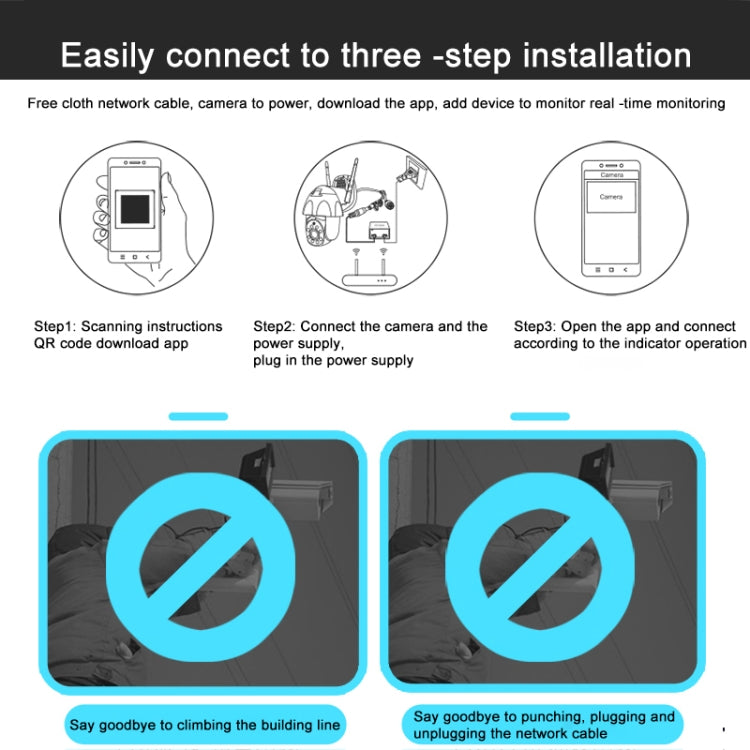 Easily connect to three -step installation

Free cloth network cable, camera to power, download the app, add device to monitor real -time monitoring

Camera

Camera

Step1: Scanning instructions QR code download app

Step2: Connect the camera and the power supply,
plug in the power supply

Step3: Open the app and connect according to the indicator operation

Say goodbye to climbing the building line

Say goodbye to punching, plugging and unplugging the network cable