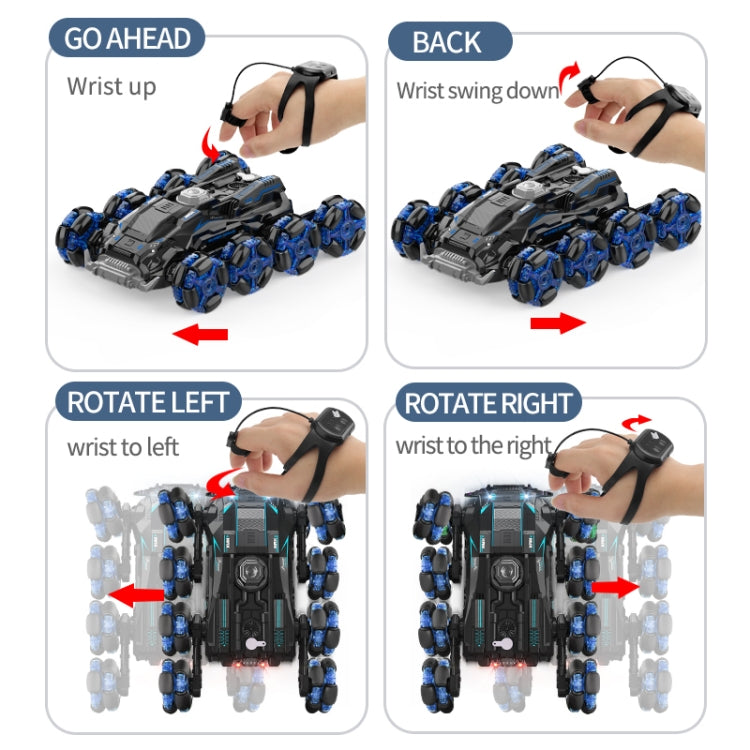 GO AHEAD

Wrist up

BACK

Wrist swing down

ROTATE LEFT

wrist to left

ROTATE RIGHT

wrist to the right