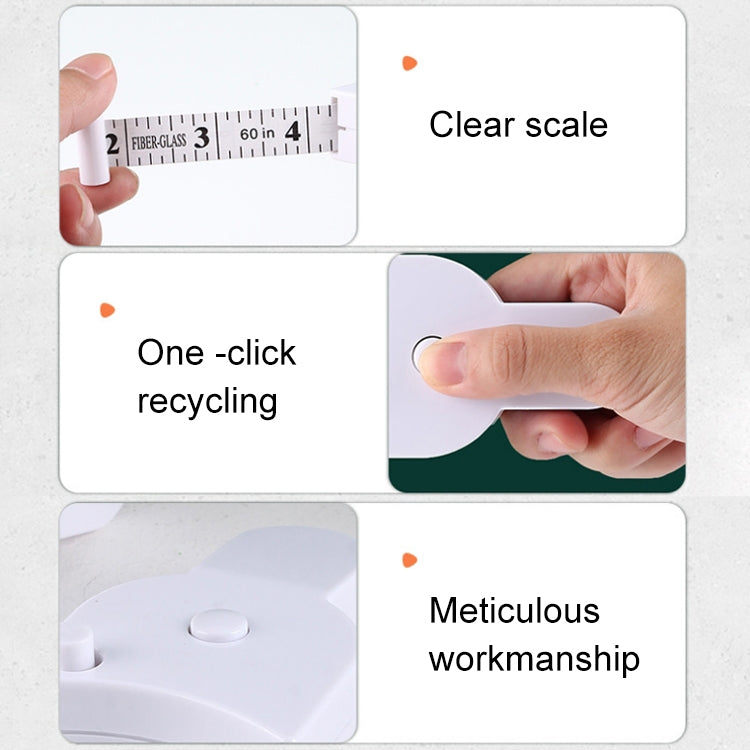 2 FIBER-GLASS 3 60 in 4

Clear scale

One -click recycling

Meticulous workmanship