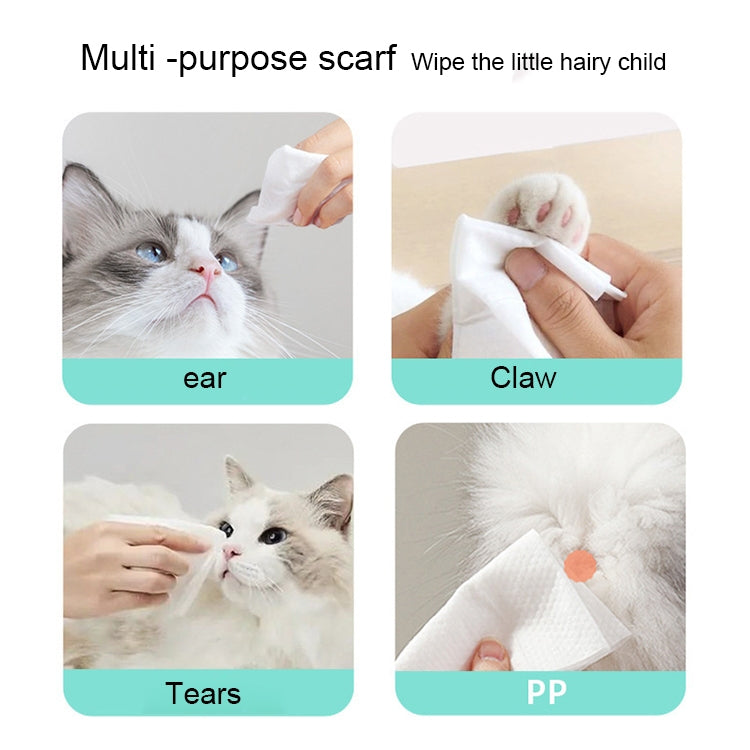 Multi -purpose scarf Wipe the little hairy child

ear

Claw

Tears

PP