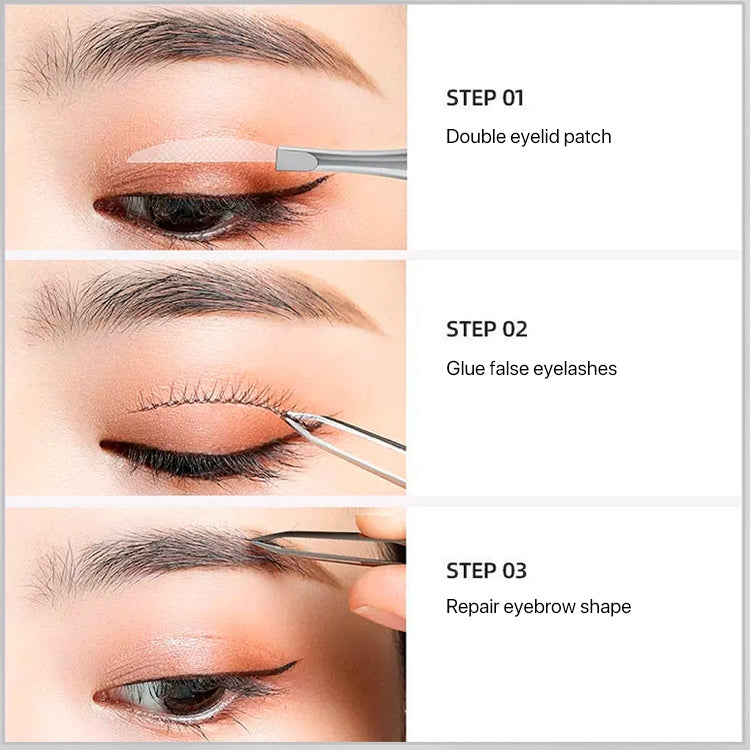 STEP 01
Double eyelid patch

STEP 02
Glue false eyelashes

STEP 03
Repair eyebrow shape