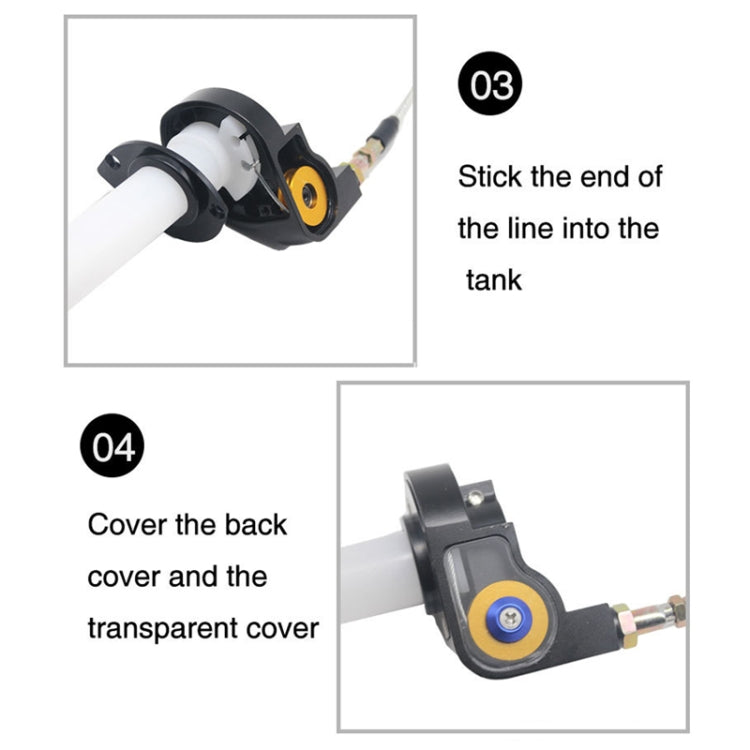 03

Stick the end of the line into the tank

04

Cover the back cover and the transparent cover