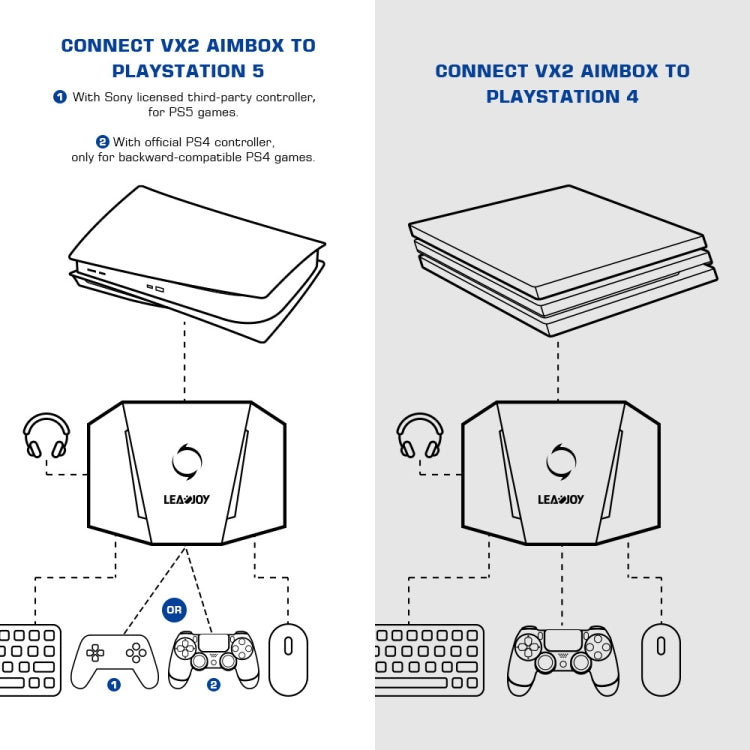 CONNECT VX2 AIMBOX TO PLAYSTATION 5

1 With Sony licensed third-party controller, for PS5 games.

2 With official PS4 controller, only for backward-compatible PS4 games.

LEADJOY

OR

1

2

CONNECT VX2 AIMBOX TO PLAYSTATION 4

LEADJOY