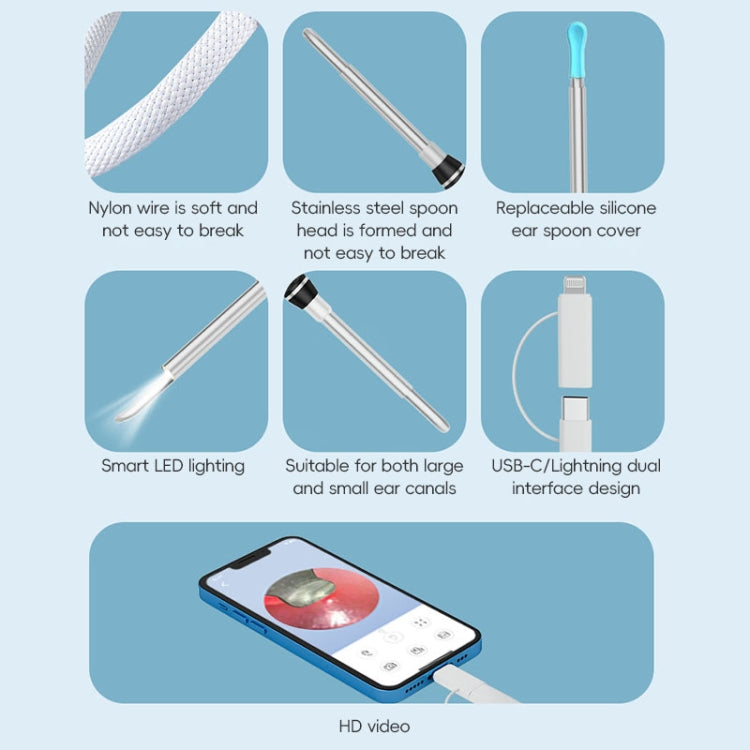 Nylon wire is soft and not easy to break

Stainless steel spoon head is formed and not easy to break

Replaceable silicone ear spoon cover

Smart LED lighting

Suitable for both large and small ear canals

USB-C/Lightning dual interface design

HD video