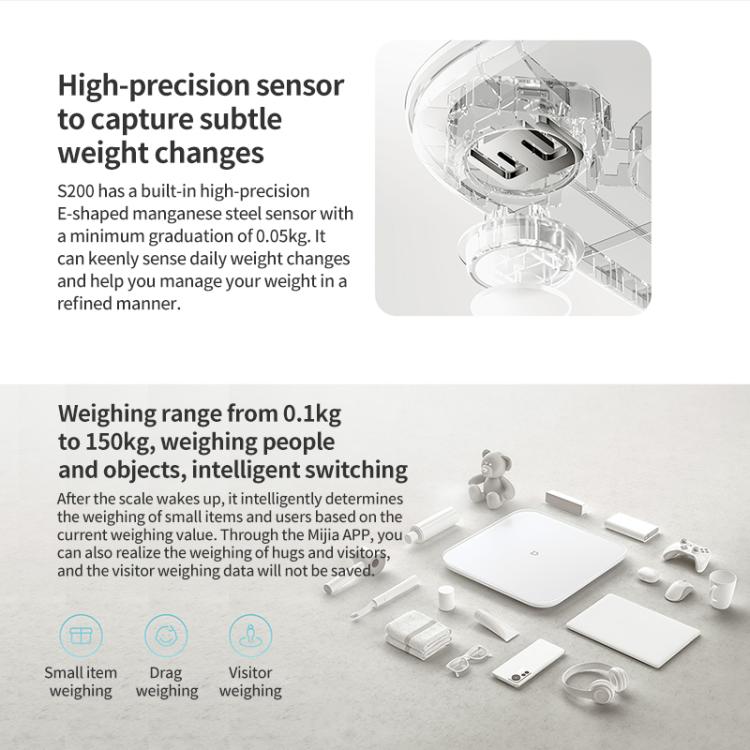 High-precision sensor to capture subtle weight changes

S200 has a built-in high-precision E-shaped manganese steel sensor with a minimum graduation of 0.05kg. It can keenly sense daily weight changes and help you manage your weight in a refined manner.

Weighing range from 0.1kg to 150kg, weighing people and objects, intelligent switching

After the scale wakes up, it intelligently determines the weighing of small items and users based on the current weighing value. Through the Mijia APP, you can also realize the weighing of hugs and visitors, and the visitor weighing data will not be saved.

Small item weighing

Drag weighing

Visitor weighing