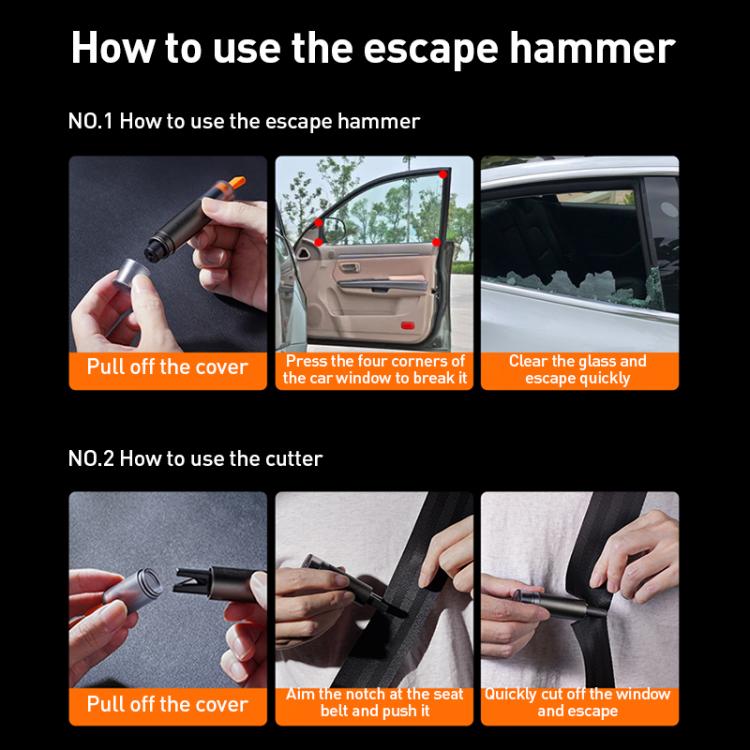 How to use the escape hammer

NO.1 How to use the escape hammer

Pull off the cover

Press the four corners of the car window to break it

Clear the glass and escape quickly

NO.2 How to use the cutter

Pull off the cover

Aim the notch at the seat belt and push it

Quickly cut off the window and escape