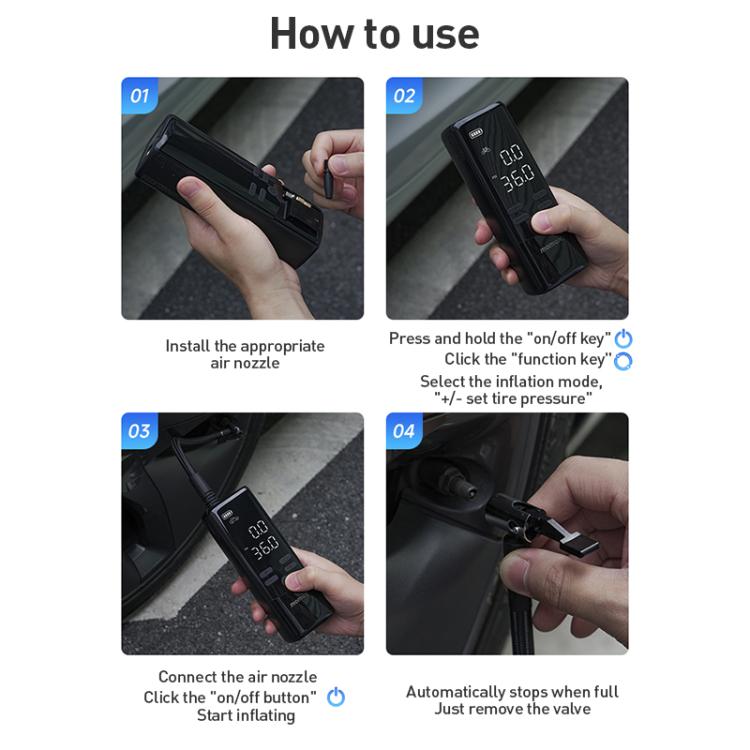 How to use

01

Install the appropriate air nozzle

02

0.0
36.0

Press and hold the "on/off key"
Click the "function key"
Select the inflation mode,
"+/- set tire pressure"

03

0.0
36.0

Connect the air nozzle
Click the "on/off button"
Start inflating

04

Automatically stops when full
Just remove the valve