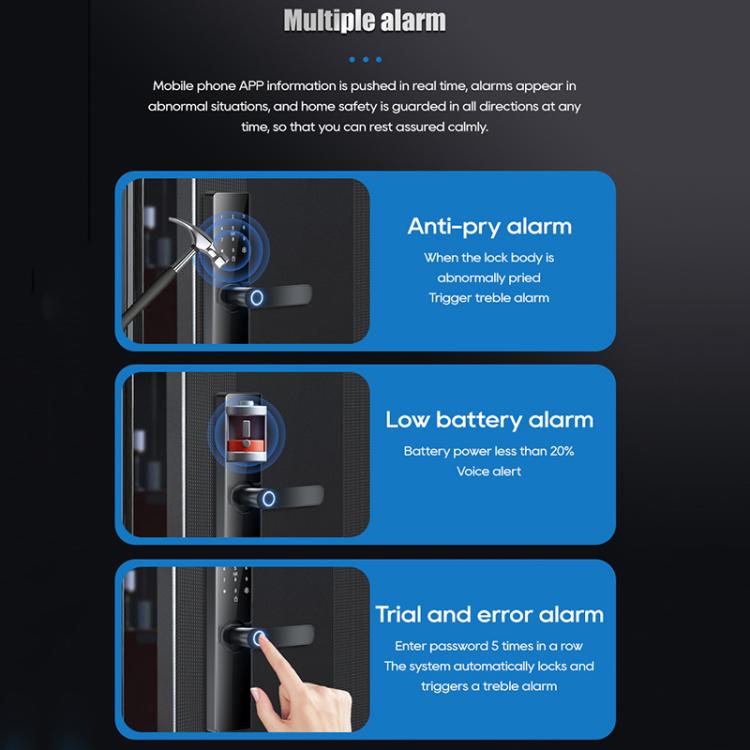 Multiple alarm

Mobile phone APP information is pushed in real time, alarms appear in abnormal situations, and home safety is guarded in all directions at any time, so that you can rest assured calmly.

Anti-pry alarm

When the lock body is abnormally pried
Trigger treble alarm

Low battery alarm

Battery power less than 20%
Voice alert

Trial and error alarm

Enter password 5 times in a row
The system automatically locks and triggers a treble alarm