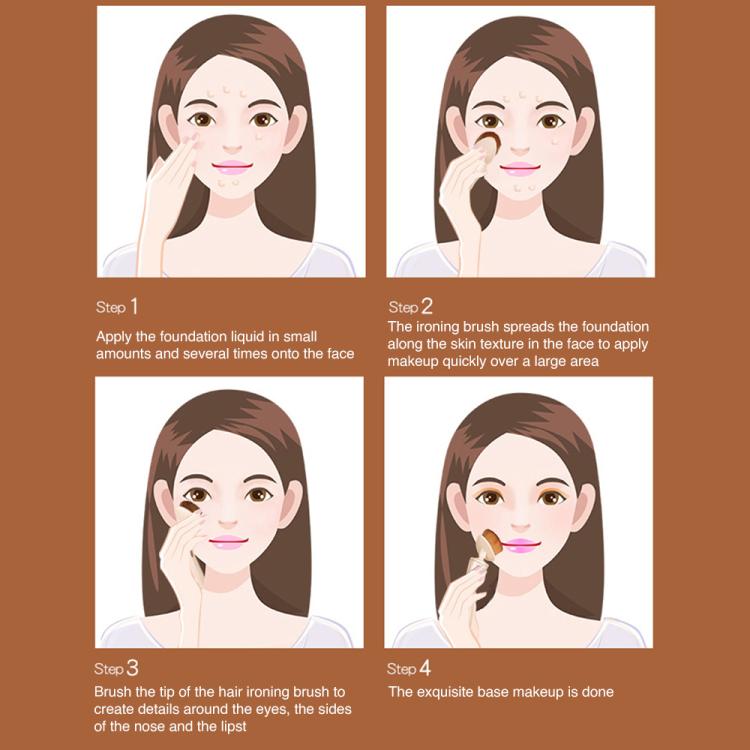 Step 1
Apply the foundation liquid in small amounts and several times onto the face

Step 2
The ironing brush spreads the foundation along the skin texture in the face to apply makeup quickly over a large area

Step 3
Brush the tip of the hair ironing brush to create details around the eyes, the sides of the nose and the lipst

Step 4
The exquisite base makeup is done