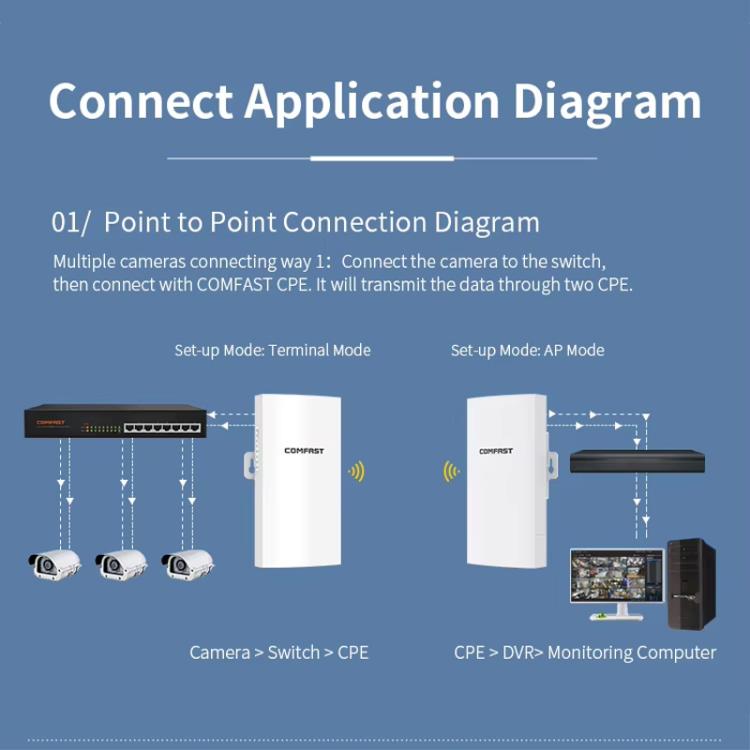 Connect Application Diagram

01/ Point to Point Connection Diagram

Multiple cameras connecting way 1: Connect the camera to the switch, then connect with COMFAST CPE. It will transmit the data through two CPE.

Set-up Mode: Terminal Mode

Set-up Mode: AP Mode

COMFAST

COMFAST

COMFAST

Camera > Switch > CPE

CPE > DVR> Monitoring Computer