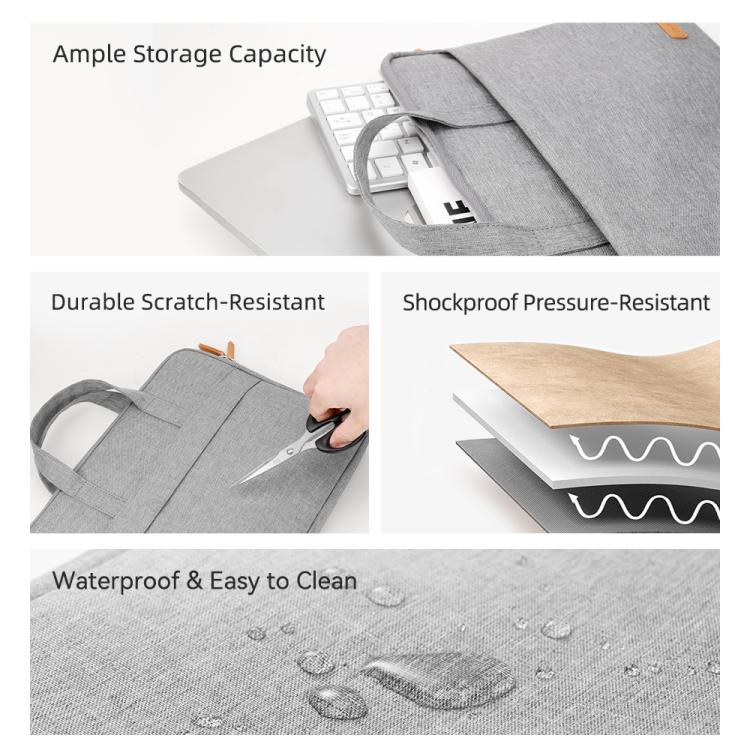 Ample Storage Capacity

Durable Scratch-Resistant

Shockproof Pressure-Resistant

Waterproof & Easy to Clean