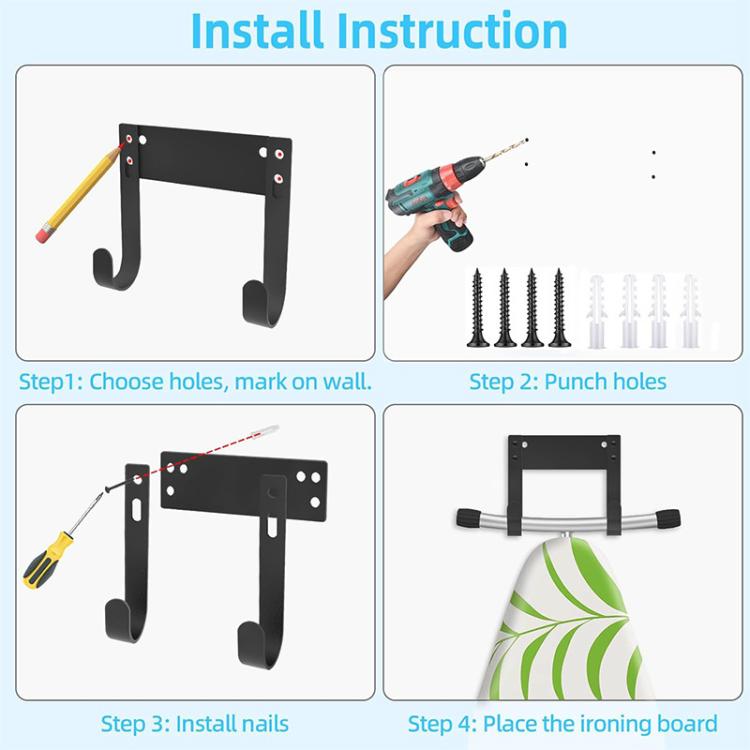 Install Instruction

Step1: Choose holes, mark on wall.

Step 2: Punch holes

Step 3: Install nails

Step 4: Place the ironing board