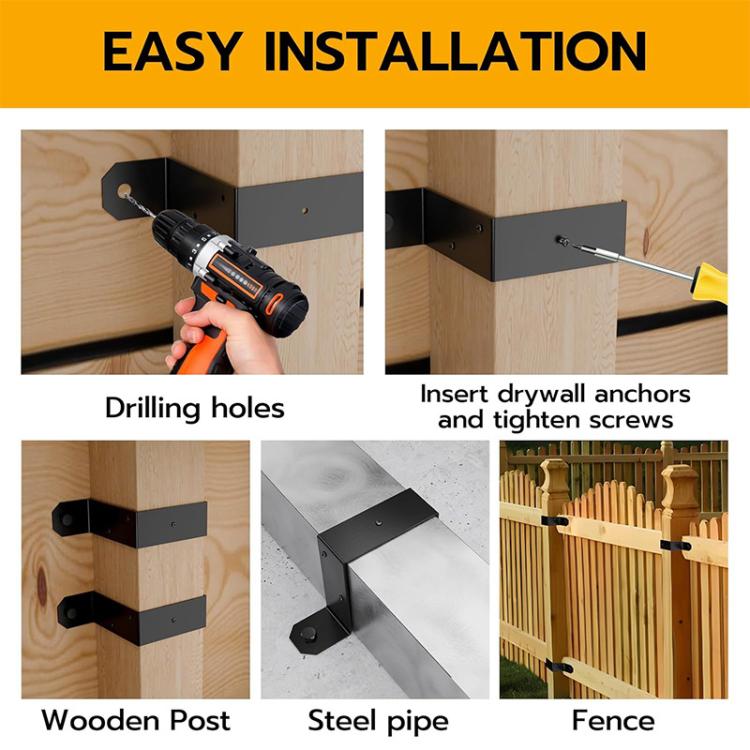 EASY INSTALLATION

Drilling holes

Insert drywall anchors and tighten screws

Wooden Post

Steel pipe

Fence