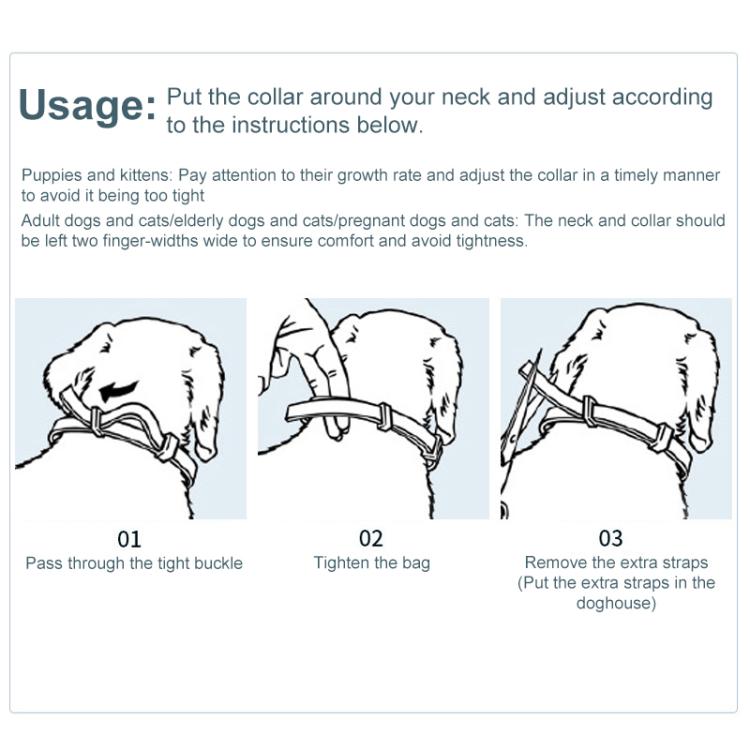 Usage: Put the collar around your neck and adjust according to the instructions below.

Puppies and kittens: Pay attention to their growth rate and adjust the collar in a timely manner to avoid it being too tight

Adult dogs and cats/elderly dogs and cats/pregnant dogs and cats: The neck and collar should be left two finger-widths wide to ensure comfort and avoid tightness.

01
Pass through the tight buckle

02
Tighten the bag

03
Remove the extra straps (Put the extra straps in the doghouse)