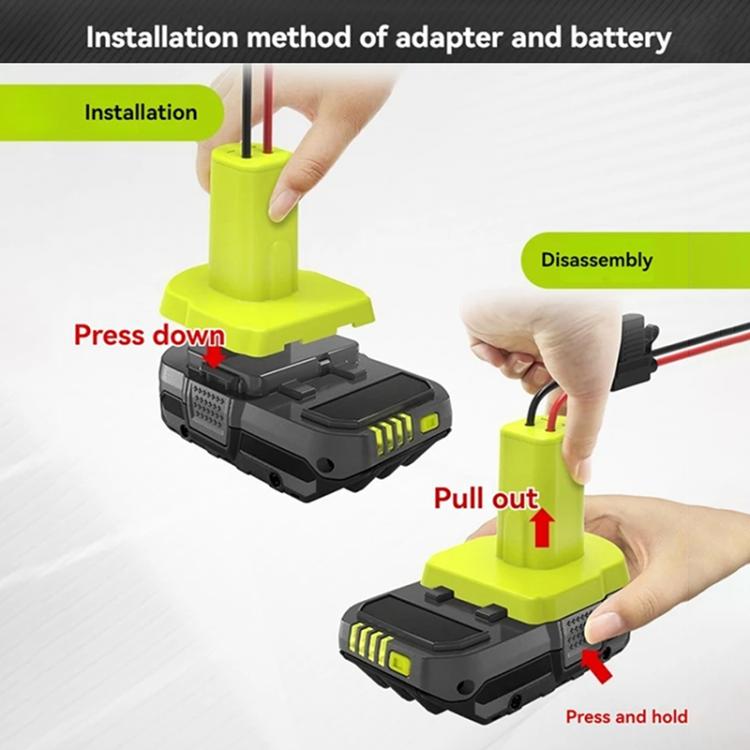 Installation method of adapter and battery

Installation

Press down

Disassembly

Pull out

Press and hold