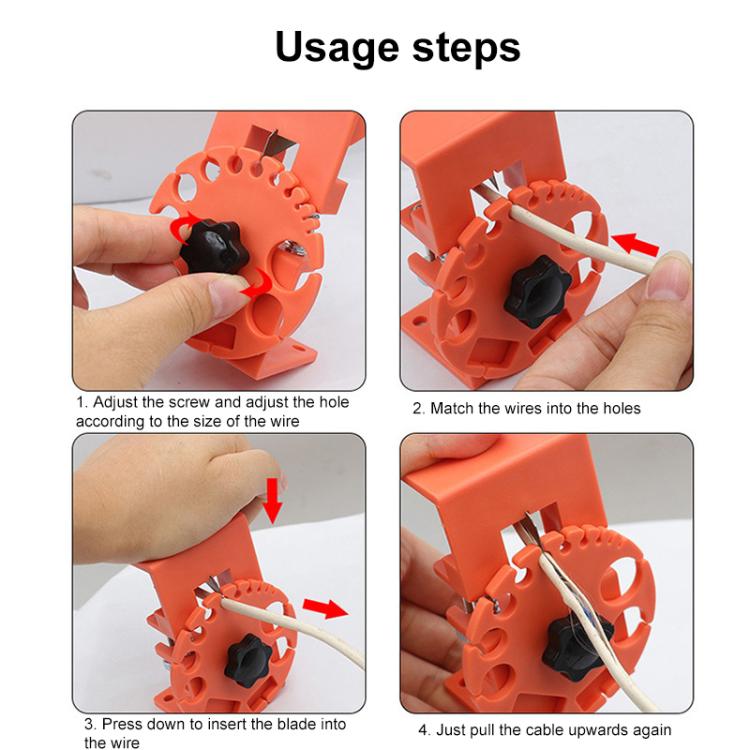 Usage steps

1. Adjust the screw and adjust the hole according to the size of the wire

2. Match the wires into the holes

3. Press down to insert the blade into the wire

4. Just pull the cable upwards again