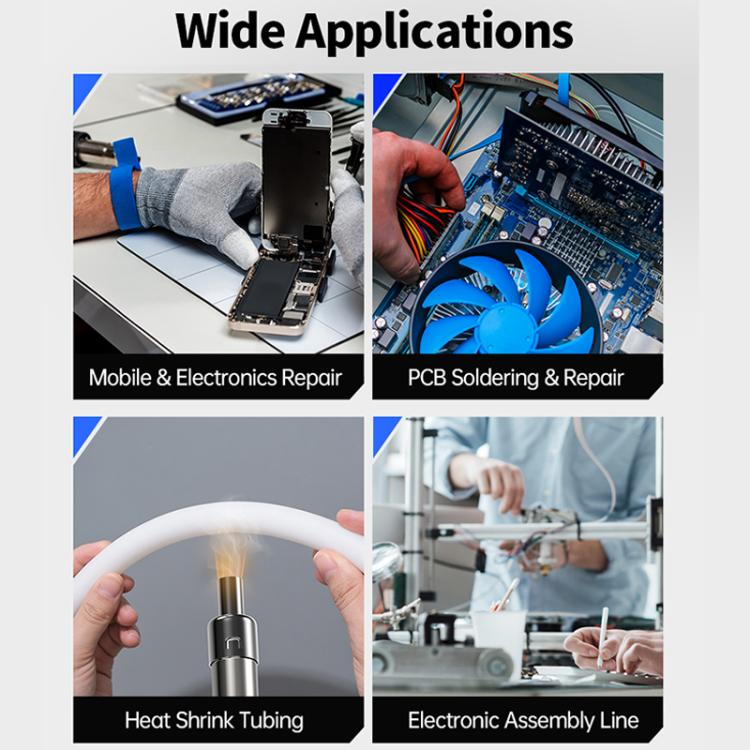 Wide Applications

Mobile & Electronics Repair

PCB Soldering & Repair

Heat Shrink Tubing

Electronic Assembly Line