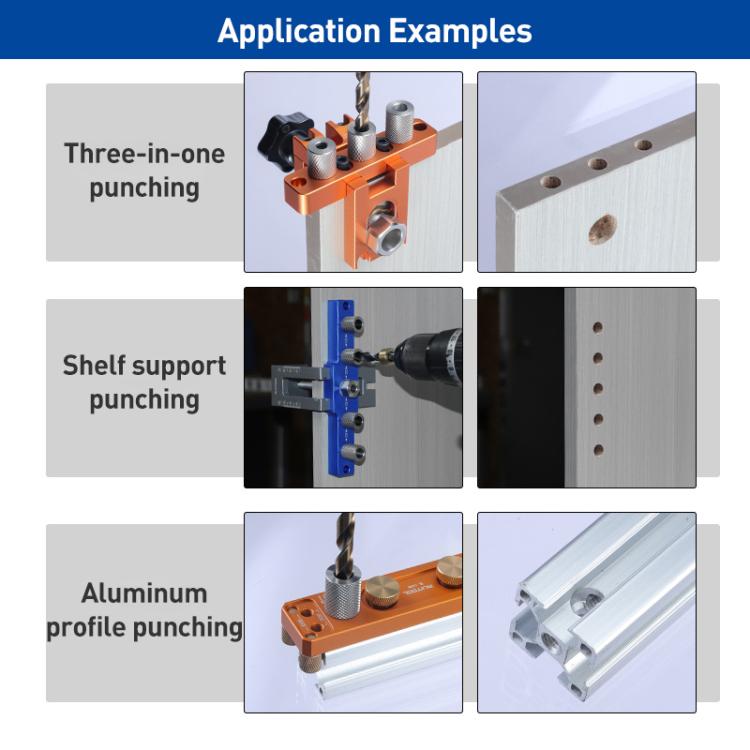 Application Examples

Three-in-one punching

Shelf support punching

Aluminum profile punching