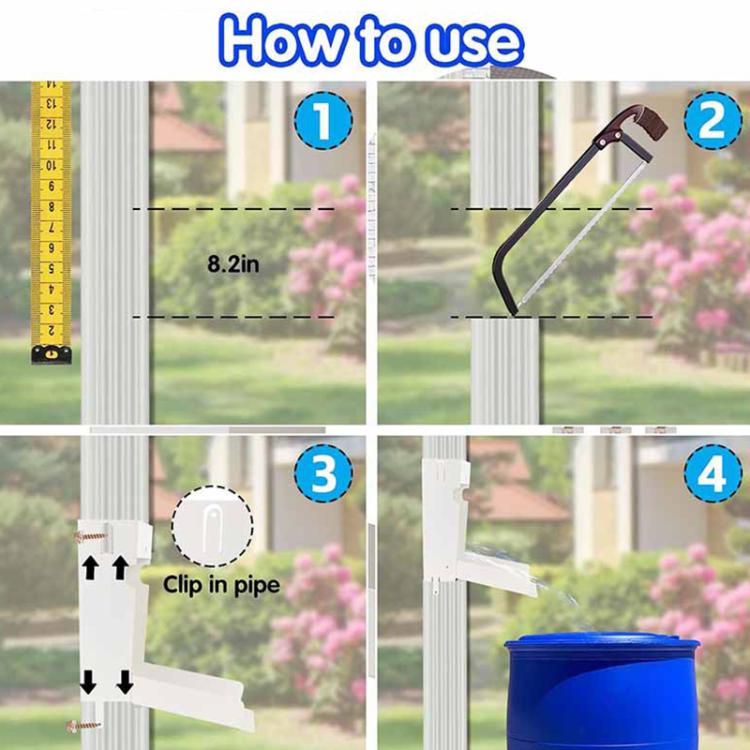 How to use

1

14 13 12 11 10 9 8 7 6 5 4 3 2

8.2in

2

3

Clip in pipe

4