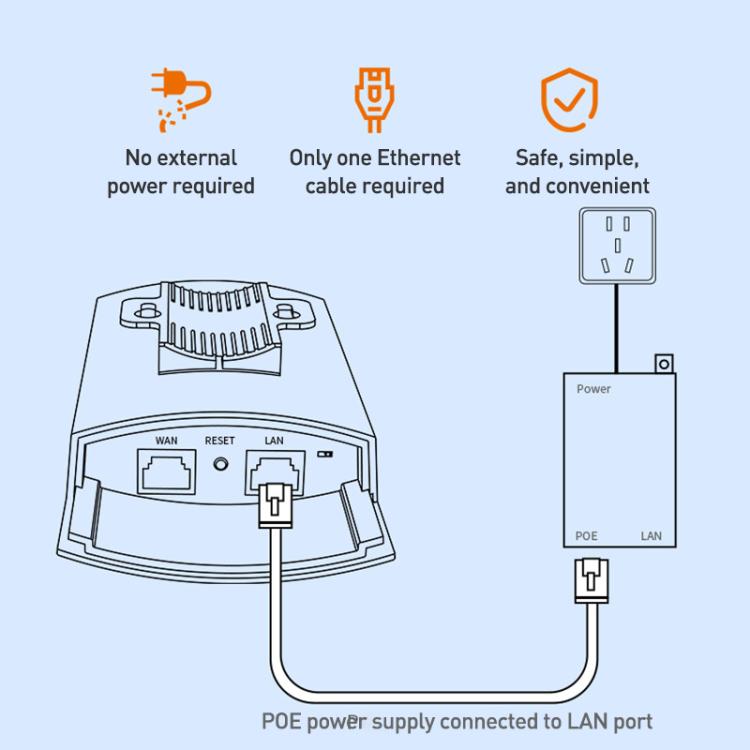 No external power required

Only one Ethernet cable required

Safe, simple, and convenient

WAN RESET LAN

Power

POE LAN

POE power supply connected to LAN port