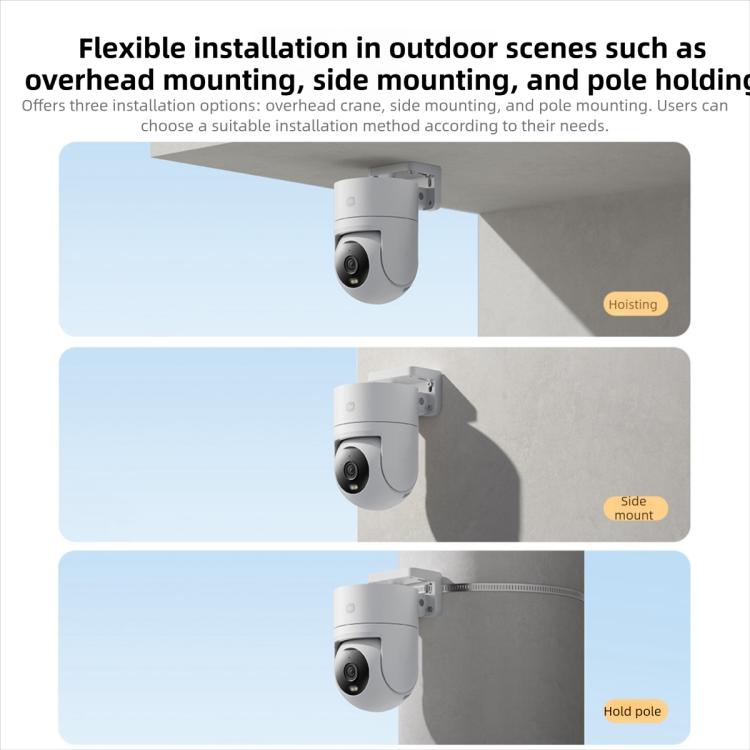 Flexible installation in outdoor scenes such as overhead mounting, side mounting, and pole holding

Offers three installation options: overhead crane, side mounting, and pole mounting. Users can choose a suitable installation method according to their needs.

Hoisting

Side mount

Hold pole