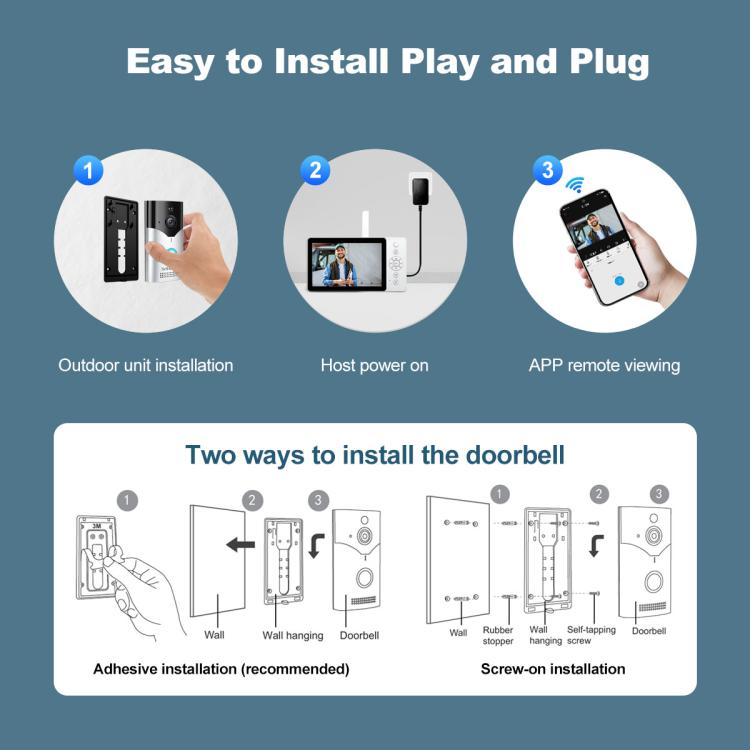 Easy to Install Play and Plug

1

Outdoor unit installation

2

Host power on

3

APP remote viewing

Two ways to install the doorbell

1

3M

2

3

Wall

Wall hanging

Doorbell

Adhesive installation (recommended)

1

2

3

Wall

Rubber stopper

Wall hanging

Self-tapping screw

Doorbell

Screw-on installation