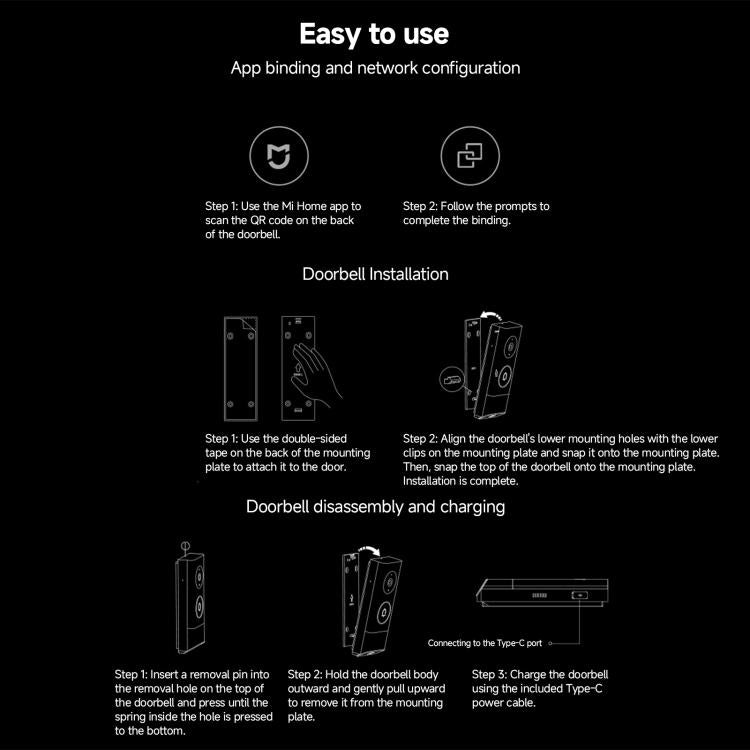 Easy to use

App binding and network configuration

Step 1: Use the Mi Home app to scan the QR code on the back of the doorbell.

Step 2: Follow the prompts to complete the binding.

Doorbell Installation

Step 1: Use the double-sided tape on the back of the mounting plate to attach it to the door.

Step 2: Align the doorbell's lower mounting holes with the lower clips on the mounting plate and snap it onto the mounting plate. Then, snap the top of the doorbell onto the mounting plate. Installation is complete.

Doorbell disassembly and charging

Connecting to the Type-C port

Step 1: Insert a removal pin into the removal hole on the top of the doorbell and press until the spring inside the hole is pressed to the bottom.

Step 2: Hold the doorbell body outward and gently pull upward to remove it from the mounting plate.

Step 3: Charge the doorbell using the included Type-C power cable.