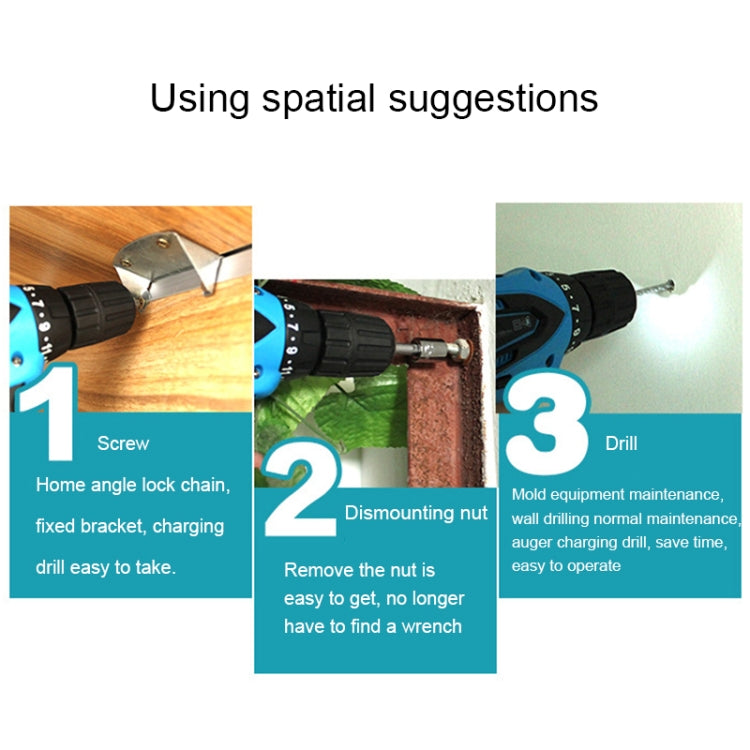 Using spatial suggestions

1

Screw

Home angle lock chain, fixed bracket, charging drill easy to take.

2

Dismounting nut

Remove the nut is easy to get, no longer have to find a wrench

3

Drill

Mold equipment maintenance, wall drilling normal maintenance, auger charging drill, save time, easy to operate