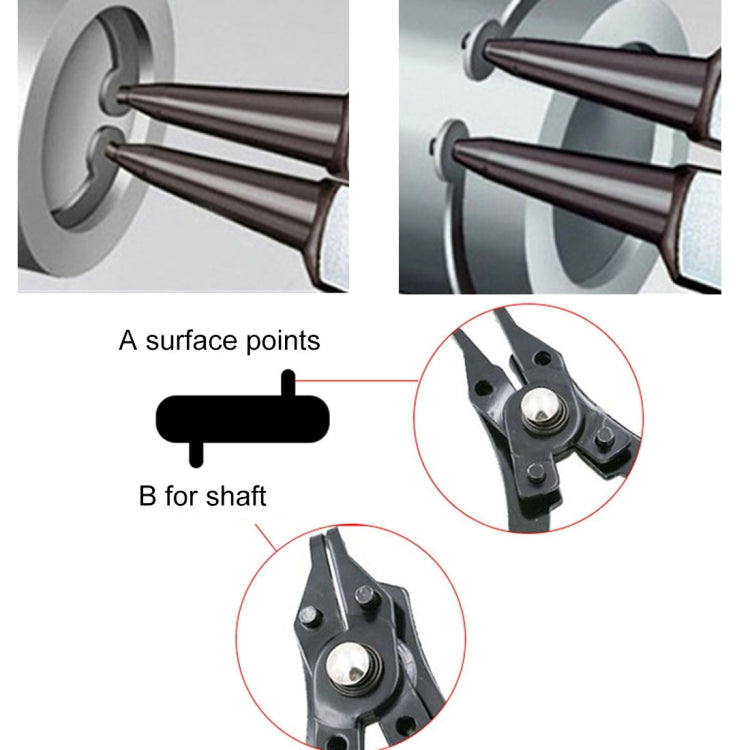 A surface points

B for shaft