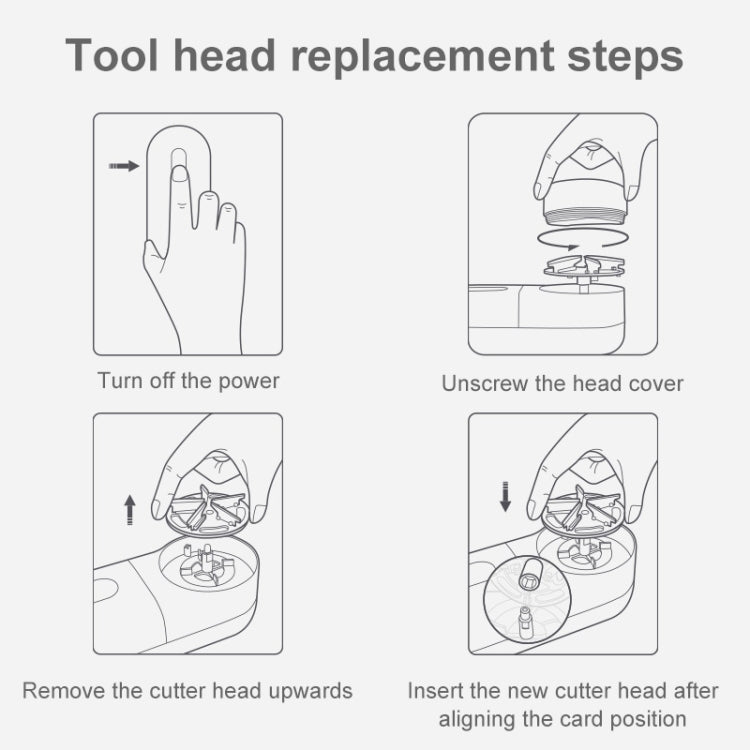 Tool head replacement steps

Turn off the power

Unscrew the head cover

Remove the cutter head upwards

Insert the new cutter head after aligning the card position