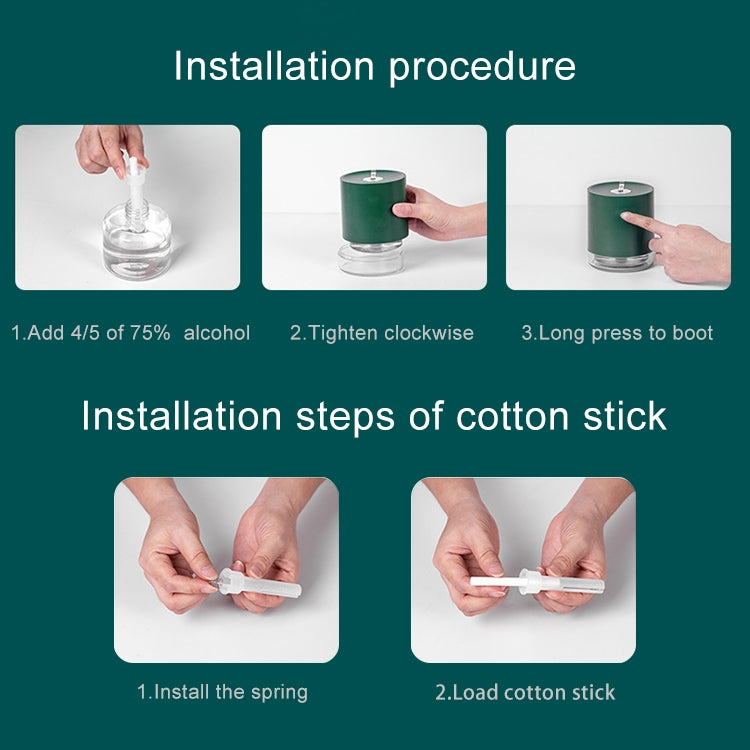 Installation procedure

1.Add 4/5 of 75% alcohol

2.Tighten clockwise

3.Long press to boot

Installation steps of cotton stick

1.Install the spring

2.Load cotton stick