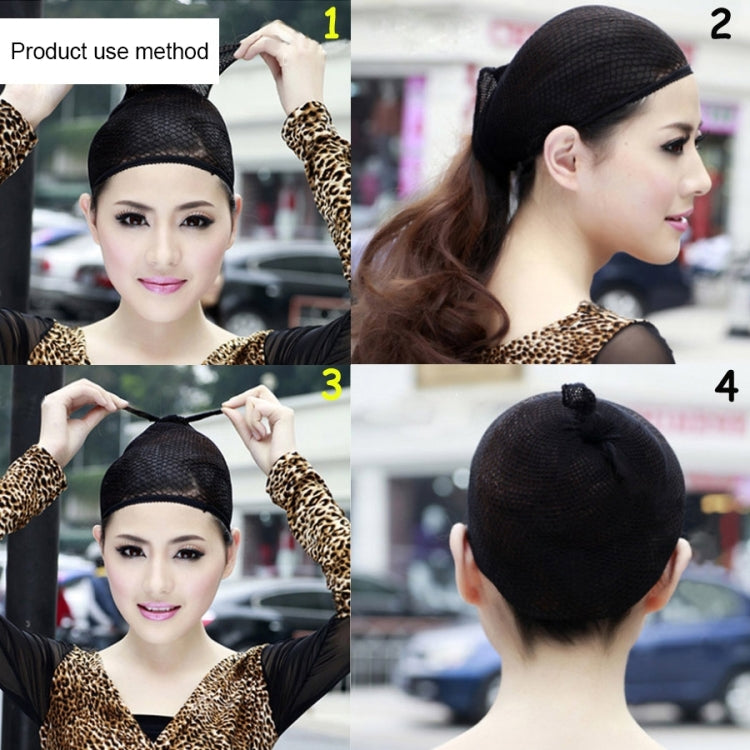 Product use method

1

2

3

4