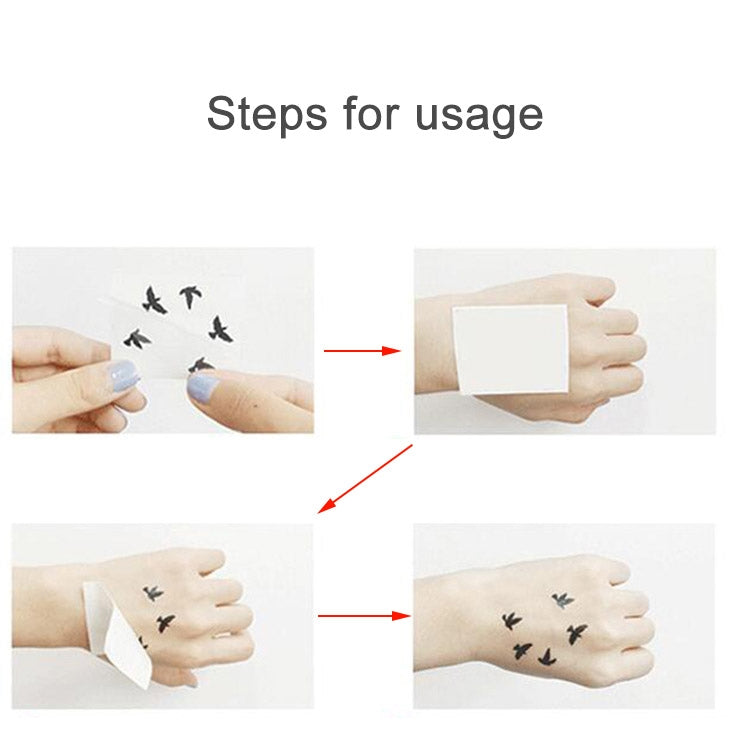 Steps for usage