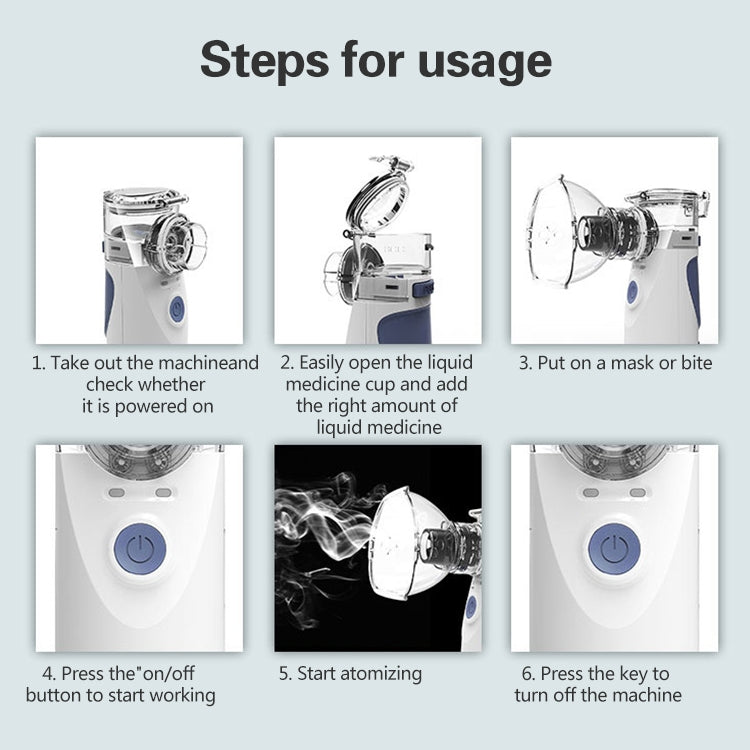 Steps for usage

1. Take out the machineand check whether it is powered on

2. Easily open the liquid medicine cup and add the right amount of liquid medicine

3. Put on a mask or bite

4. Press the"on/off button to start working

5. Start atomizing

6. Press the key to turn off the machine