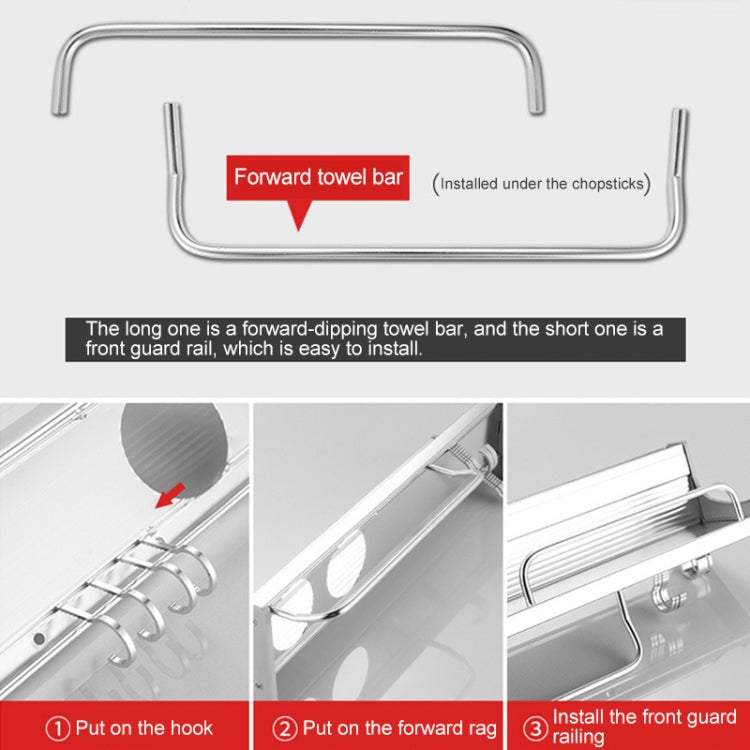 Forward towel bar

(Installed under the chopsticks)

The long one is a forward-dipping towel bar, and the short one is a front guard rail, which is easy to install.

① Put on the hook

② Put on the forward rag

③ Install the front guard railing